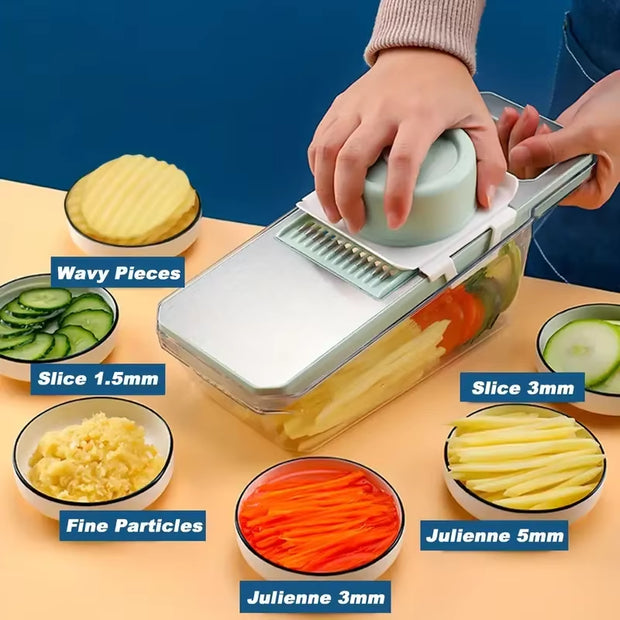 Wavy Pieces

Slice 1.5mm

Slice 3mm

Fine Particles

Julienne 5mm

Julienne 3mm